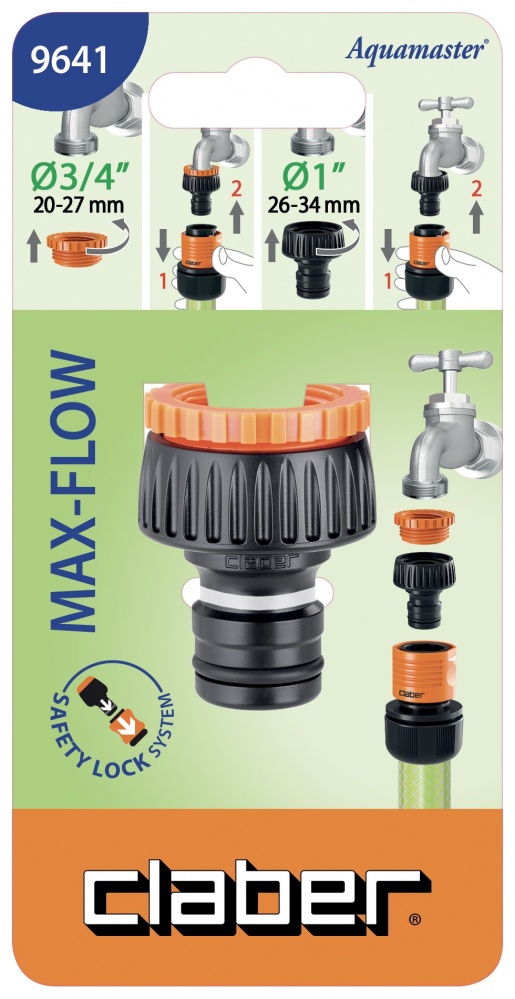 9641

Aquamaster®

Ø3/4"
20-27 mm

2

1

Ø1"
26-34 mm

2

1

MAX-FLOW

claber

SAFETY LOCK SYSTEM

claber

claber®