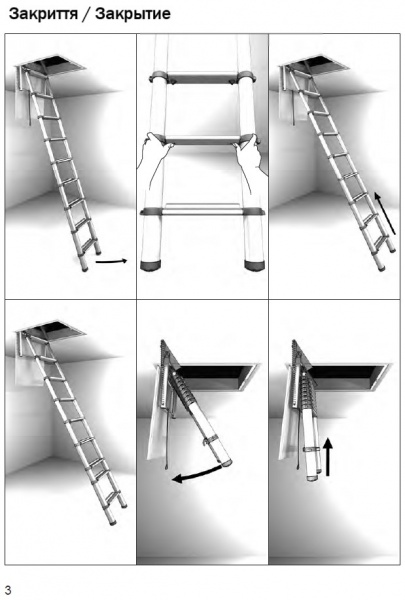 Закриття / Закрытие

3