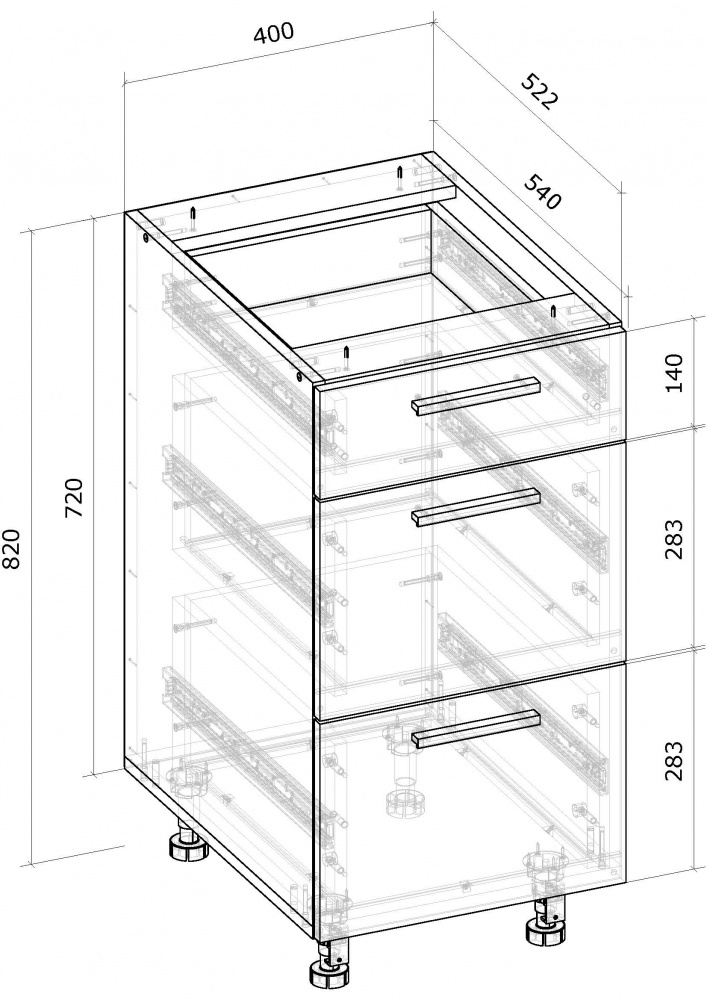 400
522
540
820
720
140
283
283