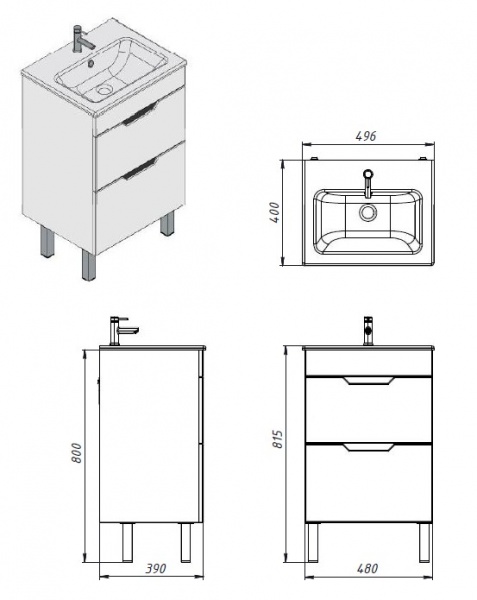 496

400

800

390

815

480