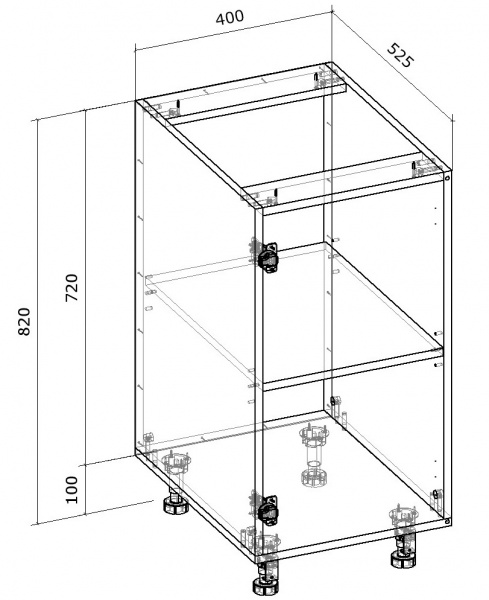 400
525
820
720
100