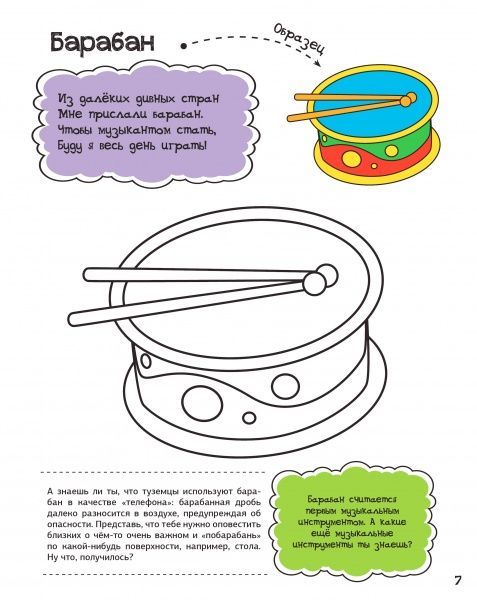 Барабан

Образец

Из далёких дивных стран
Мне прислали барабан.
Чтобы музыкантом стать,
Буду я весь день играть!

А знаешь ли ты, что туземцы используют барабан в качестве «телефона»: барабанная дробь далеко разносится в воздухе, предупреждая об опасности. Представь, что тебе нужно оповестить близких о чём-то очень важном и «побарабань» по какой-нибудь поверхности, например, стола. Ну что, получилось?

Барабан считается первым музыкальным инструментом. А какие ещё музыкальные инструменты ты знаешь?

7