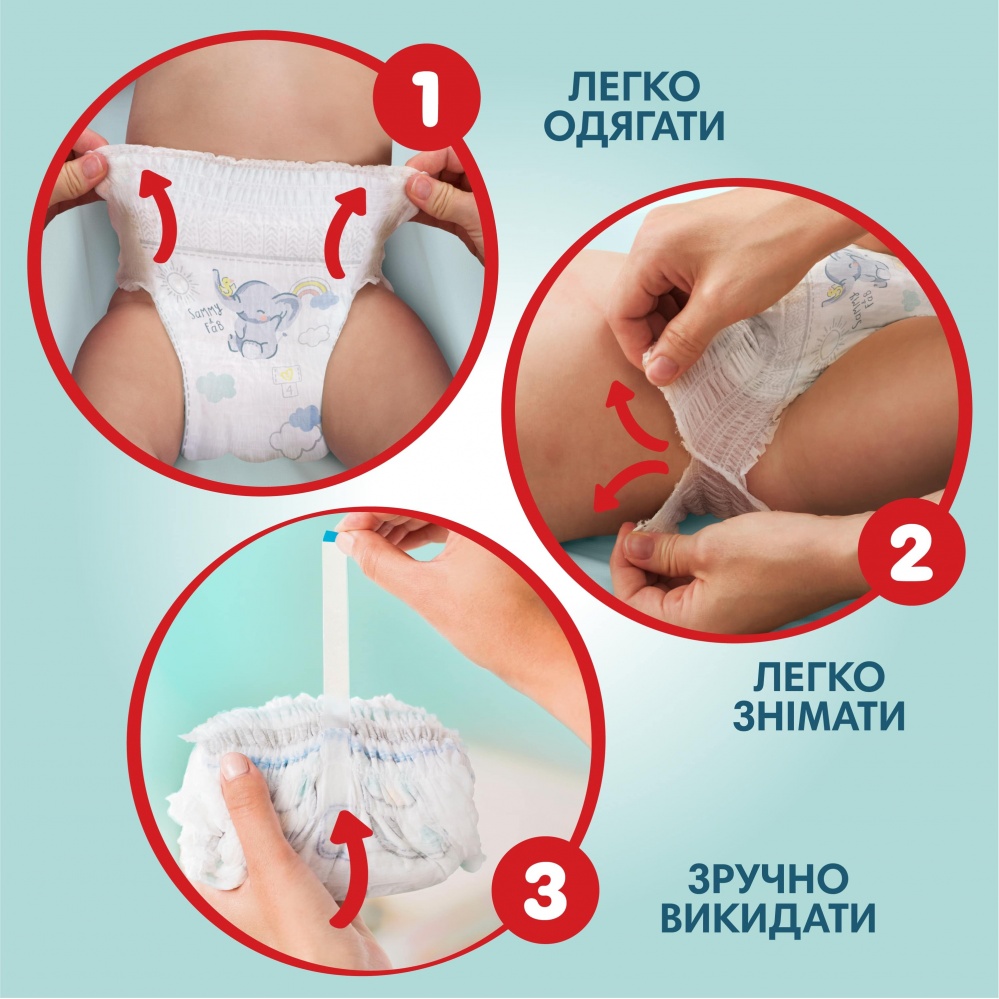 1

ЛЕГКО ОДЯГАТИ

Sammy & Fab

4

Sammy & Fab

2

ЛЕГКО ЗНІМАТИ

3

ЗРУЧНО ВИКИДАТИ