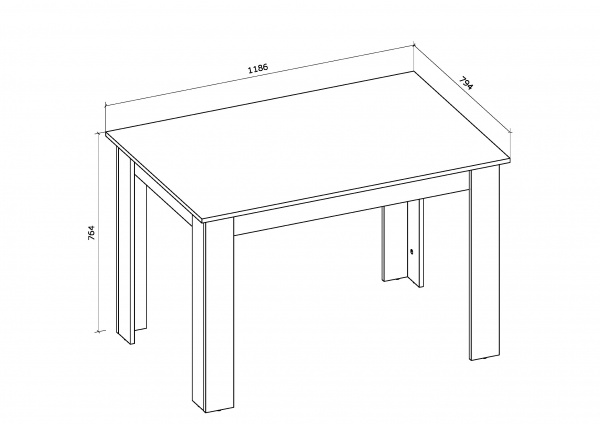 1186

794

764