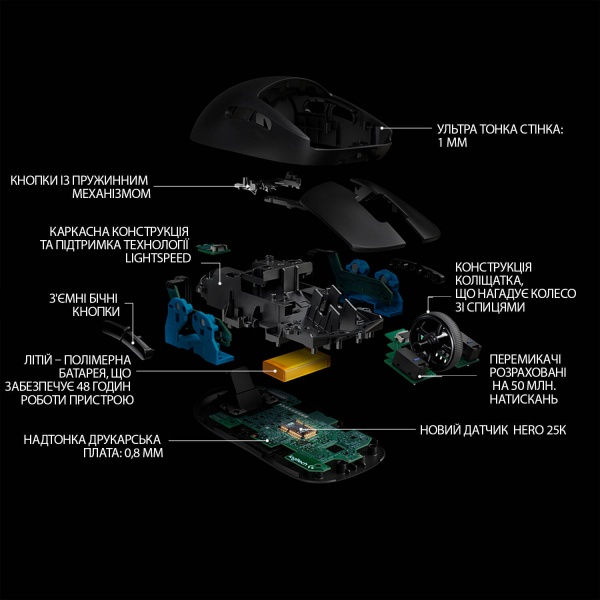 УЛЬТРА ТОНКА СТІНКА: 1 ММ

КНОПКИ ІЗ ПРУЖИННИМ МЕХАНІЗМОМ

КАРКАСНА КОНСТРУКЦІЯ ТА ПІДТРИМКА ТЕХНОЛОГІЇ LIGHTSPEED

КОНСТРУКЦІЯ КОЛІЩАТКА, ЩО НАГАДУЄ КОЛЕСО ЗІ СПИЦЯМИ

З'ЄМНІ БІЧНІ КНОПКИ

ЛІТІЙ – ПОЛІМЕРНА БАТАРЕЯ, ЩО ЗАБЕЗПЕЧУЄ 48 ГОДИН РОБОТИ ПРИСТРОЮ

ПЕРЕМИКАЧІ РОЗРАХОВАНІ НА 50 МЛН. НАТИСКАНЬ

НОВИЙ ДАТЧИК HERO 25K

НАДТОНКА ДРУКАРСЬКА ПЛАТА: 0,8 ММ

logitech G