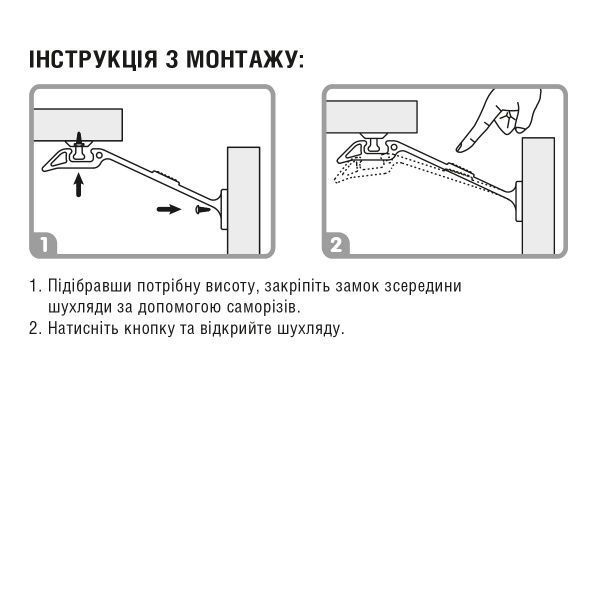 ІНСТРУКЦІЯ З МОНТАЖУ:

1

2

1. Підібравши потрібну висоту, закріпіть замок зсередини шухляди за допомогою саморізів.
2. Натисніть кнопку та відкрийте шухляду.