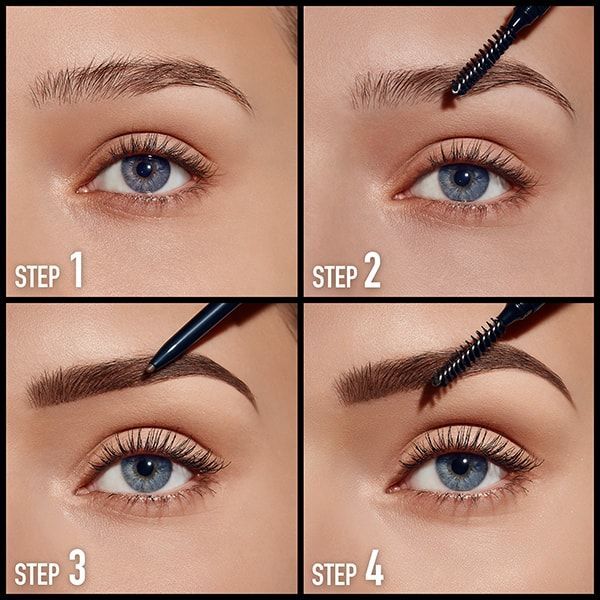 STEP 1

STEP 2

STEP 3

STEP 4