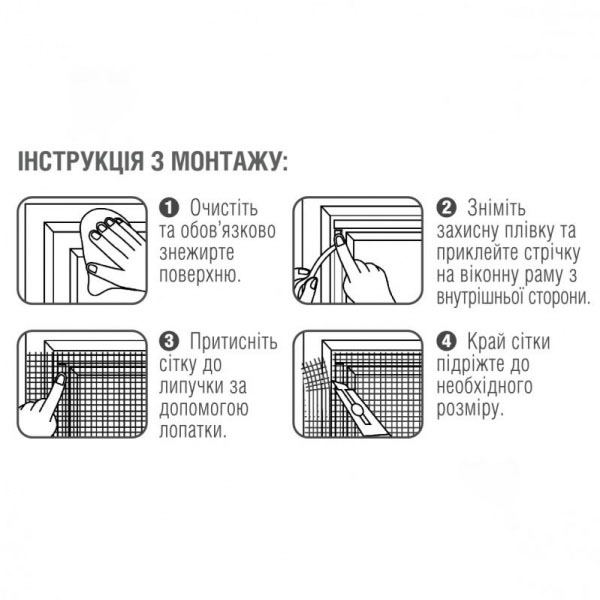 ІНСТРУКЦІЯ З МОНТАЖУ:

❶ Очистіть та обов'язково знежирте поверхню.

❷ Зніміть захисну плівку та приклейте стрічку на віконну раму з внутрішньої сторони.

❸ Притисніть сітку до липучки за допомогою лопатки.

❹ Край сітки підріжте до необхідного розміру.