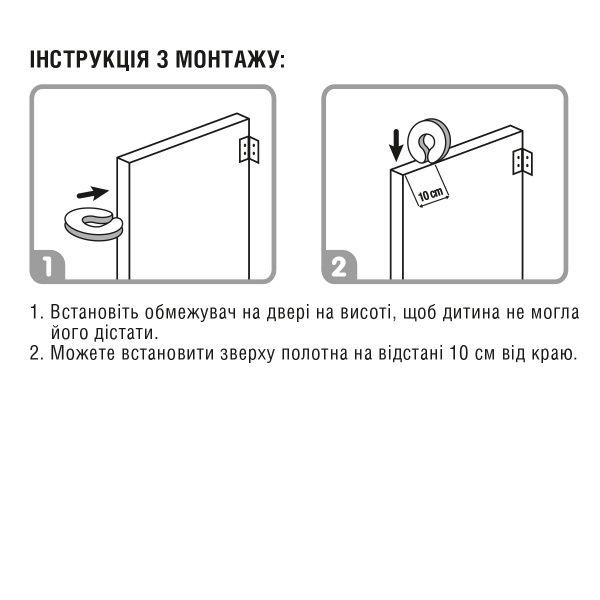 ІНСТРУКЦІЯ З МОНТАЖУ:

1

10 cm

2

1. Встановіть обмежувач на двері на висоті, щоб дитина не могла його дістати.
2. Можете встановити зверху полотна на відстані 10 см від краю.