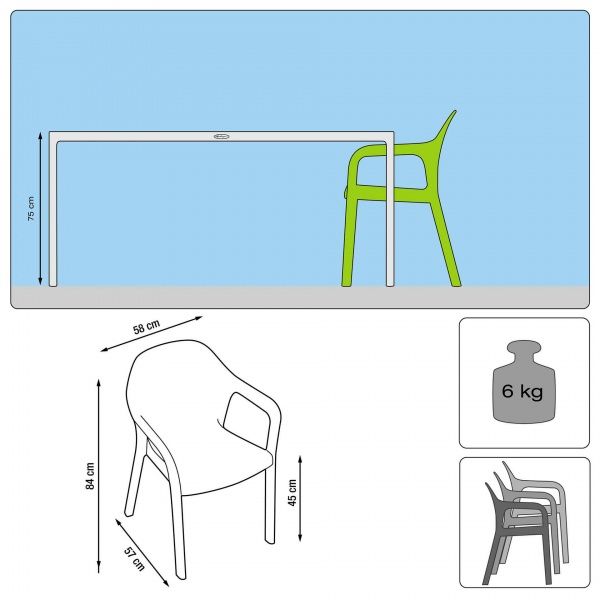 75 cm

58 cm

84 cm

45 cm

57 cm

6 kg