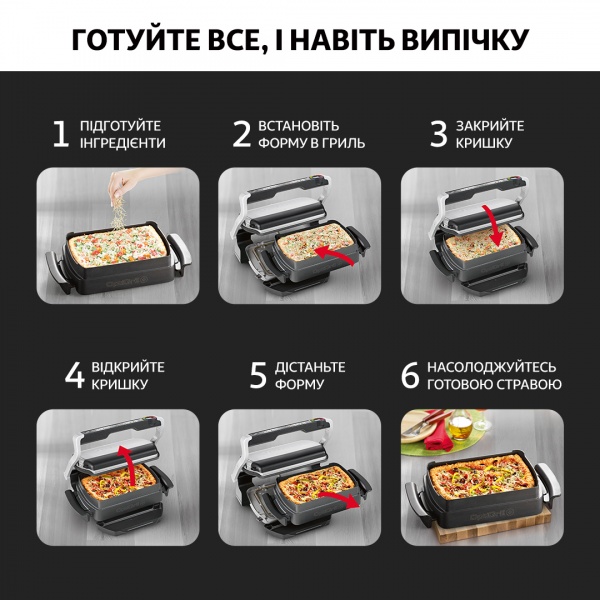 ГОТУЙТЕ ВСЕ, І НАВІТЬ ВИПІЧКУ

1 ПІДГОТУЙТЕ ІНГРЕДІЄНТИ

2 ВСТАНОВІТЬ ФОРМУ В ГРИЛЬ

3 ЗАКРИЙТЕ КРИШКУ

4 ВІДКРИЙТЕ КРИШКУ

5 ДІСТАНЬТЕ ФОРМУ

6 НАСОЛОДЖУЙТЕСЬ ГОТОВОЮ СТРАВОЮ