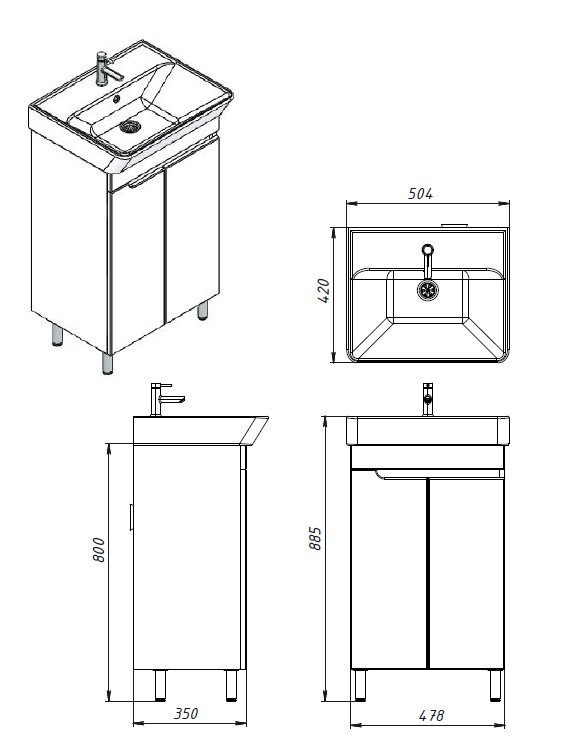 504

420

800

885

350

478