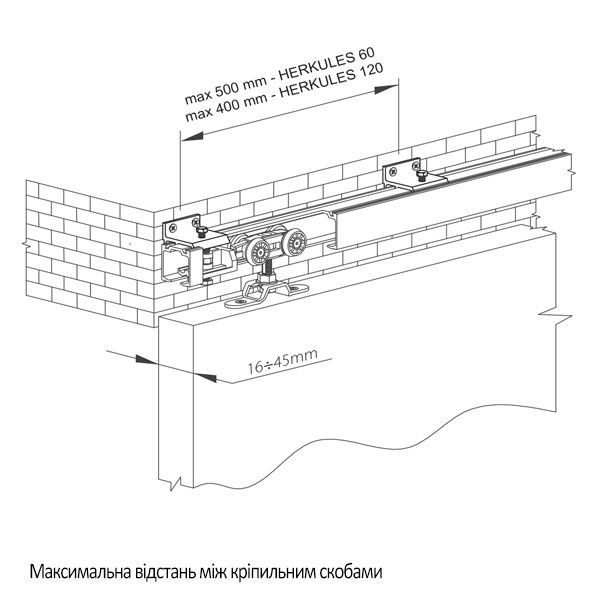 max 500 mm - HERKULES 60
max 400 mm - HERKULES 120

16÷45mm

Максимальна відстань між кріпильним скобами