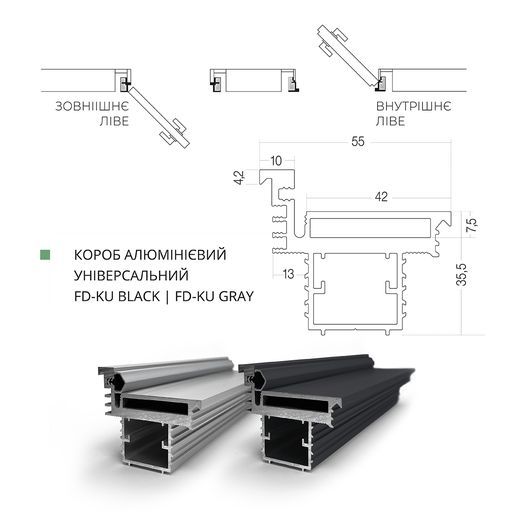 ЗОВНІІШНЄ
ЛІВЕ

ВНУТРІШНЄ
ЛІВЕ

55
10
4,2
42
7,5
13
35,5

КОРОБ АЛЮМІНІЄВИЙ
УНІВЕРСАЛЬНИЙ
FD-KU BLACK | FD-KU GRAY