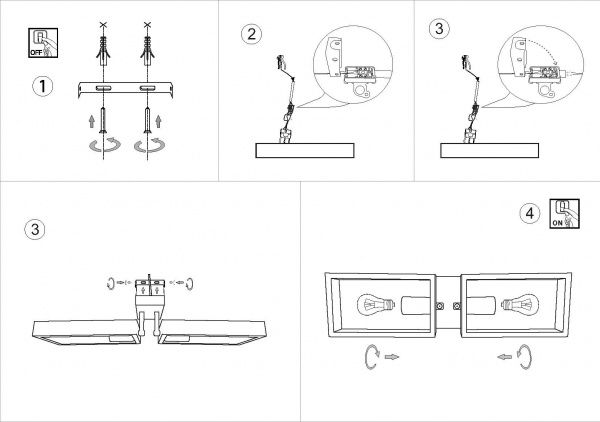 OFF

1

2

3

3

4

ON