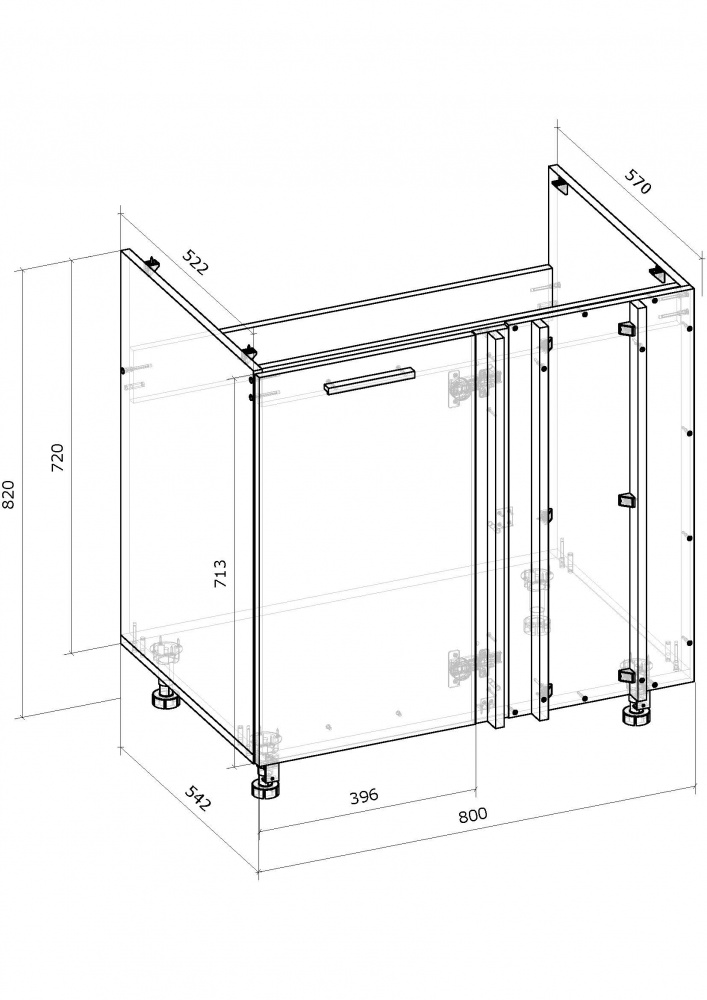 570
522
820
720
713
542
396
800