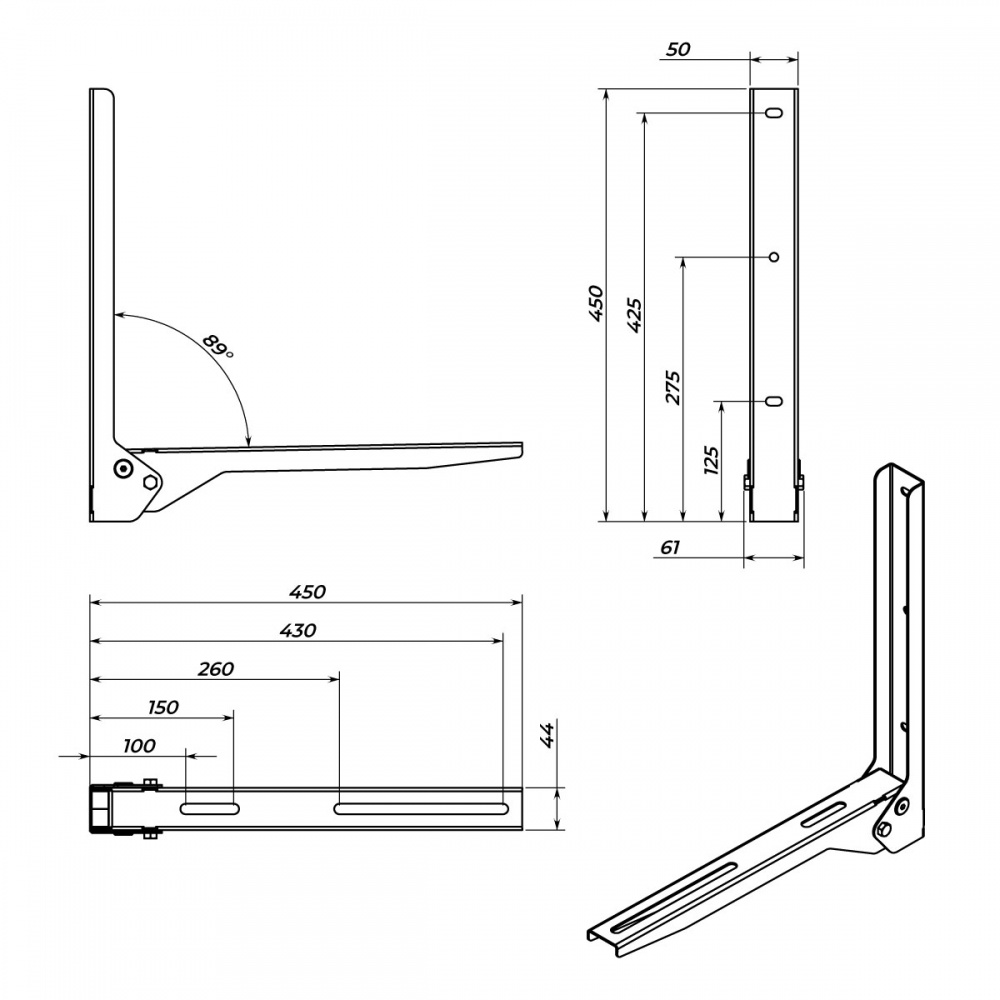 89°

50

450

425

275

125

61

450

430

260

150

100

44