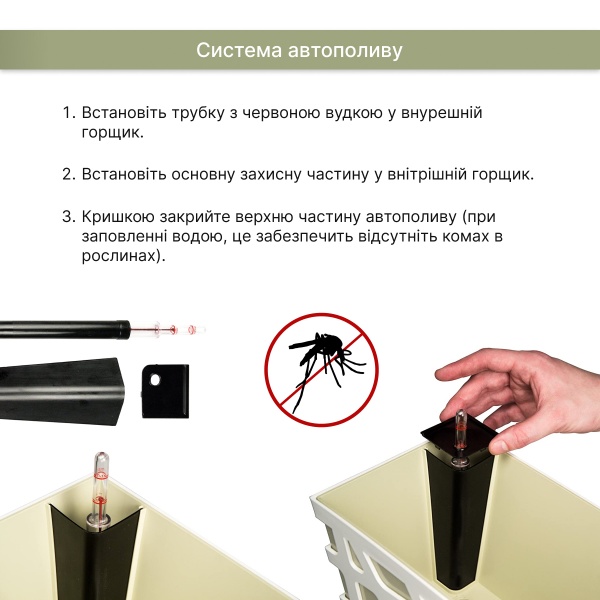 Система автополиву

1. Встановіть трубку з червоною вудкою у внурешній горщик.

2. Встановіть основну захисну частину у внітрішній горщик.

3. Кришкою закрийте верхню частину автополиву (при заповленні водою, це забезпечить відсутніть комах в рослинах).