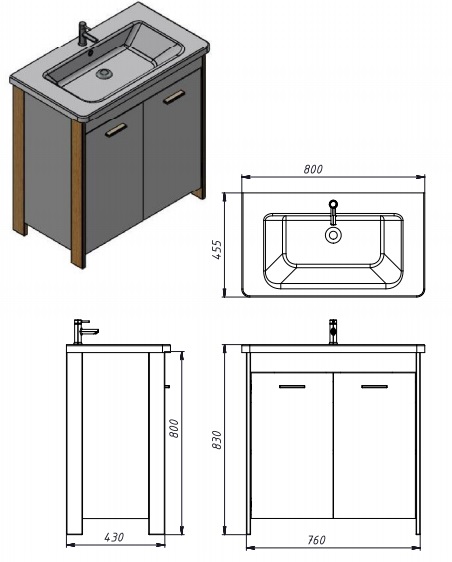 800

455

800

830

430

760