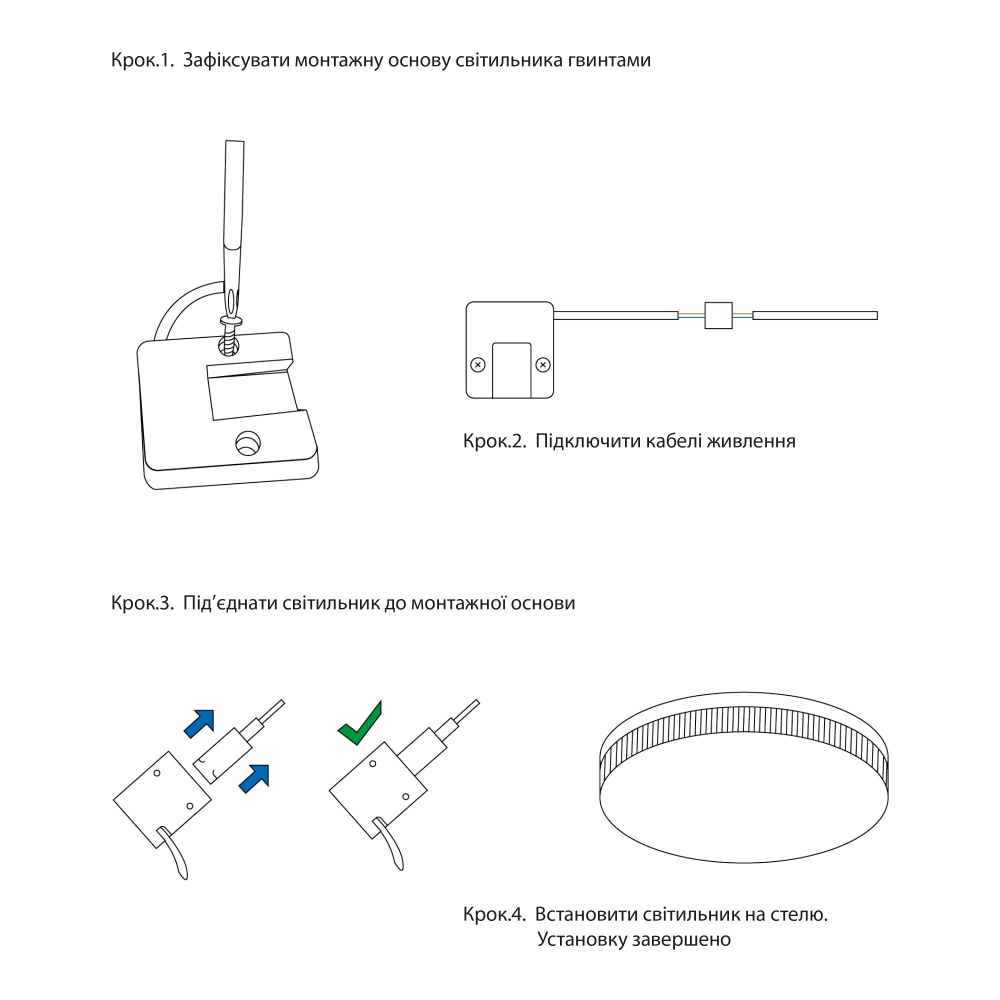 Крок.1. Зафіксувати монтажну основу світильника гвинтами

Крок.2. Підключити кабелі живлення

Крок.3. Під'єднати світильник до монтажної основи

Крок.4. Встановити світильник на стелю.
Установку завершено