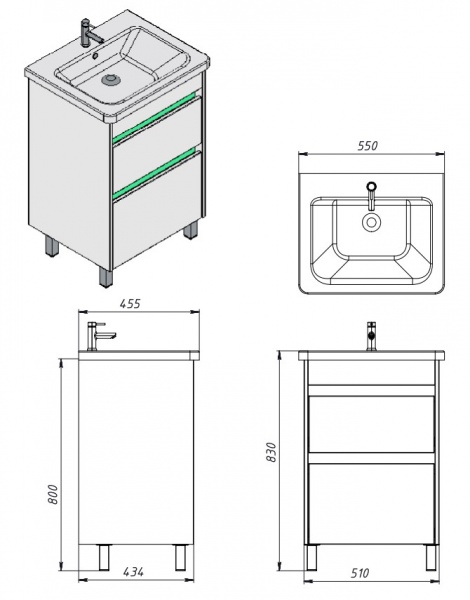 550

455

800

434

830

510