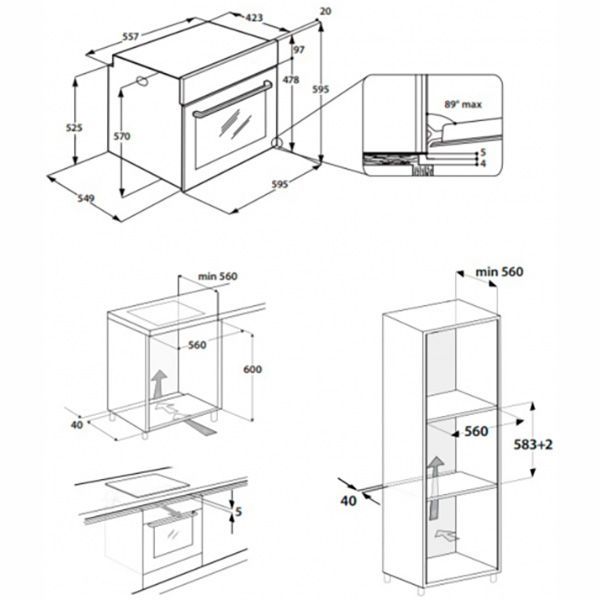 557
423
20
97
478
595
525
570
549
595
89° max
5
4

min 560
560
600
40

5

min 560
560
583+2
40