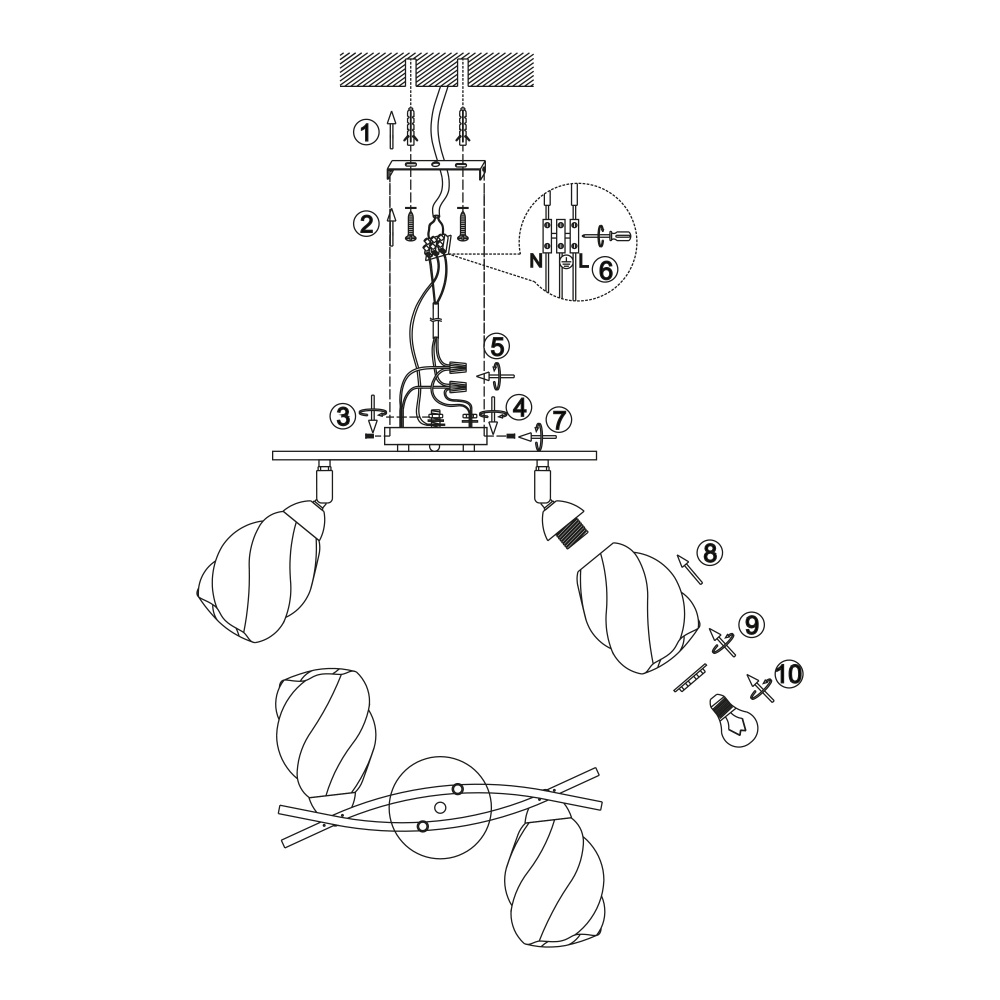 1
2
N
L
6
5
3
4
7
8
9
10