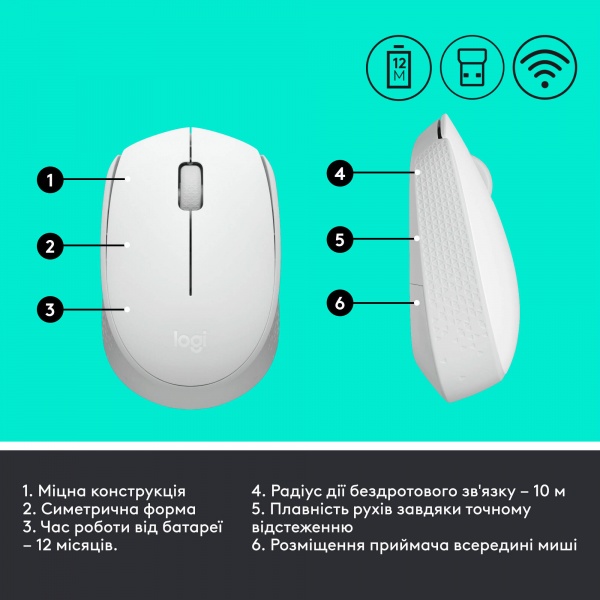 12 M

1

2

3

logi

4

5

6

1. Міцна конструкція
2. Симетрична форма
3. Час роботи від батареї – 12 місяців.

4. Радіус дії бездротового зв'язку – 10 м
5. Плавність рухів завдяки точному відстеженню
6. Розміщення приймача всередині миші