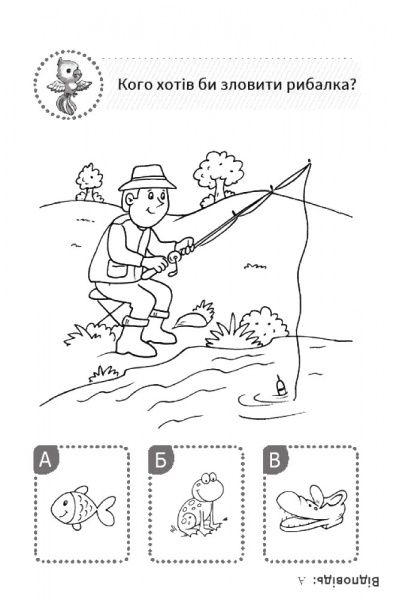 Кого хотів би зловити рибалка?

А

Б

В

Відповідь: А