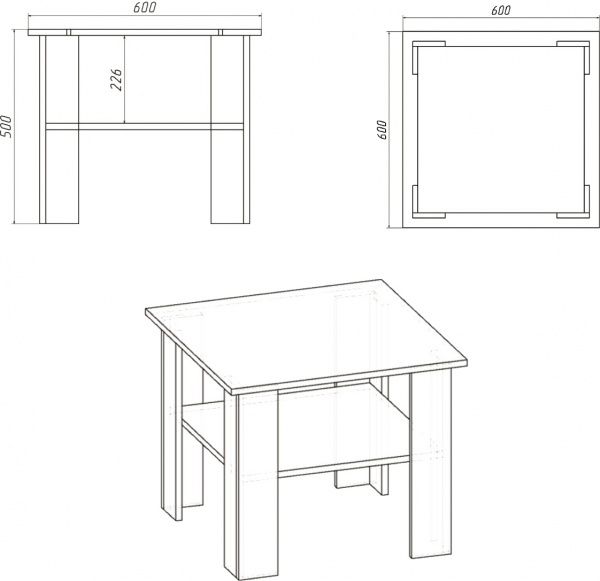 600
500
226
600
600