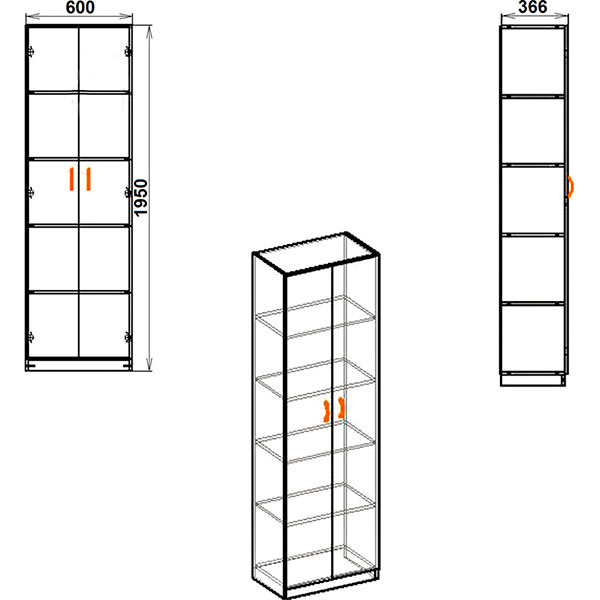 600

1950

366