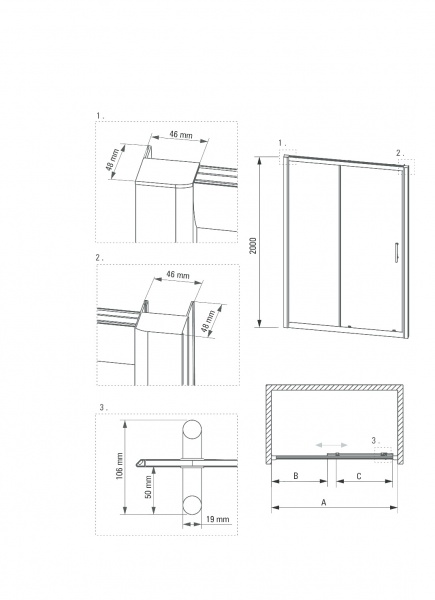 1.
46 mm
48 mm

2.
46 mm
48 mm

3.
106 mm
50 mm
19 mm

1.
2.
2000

3.
B
C
A