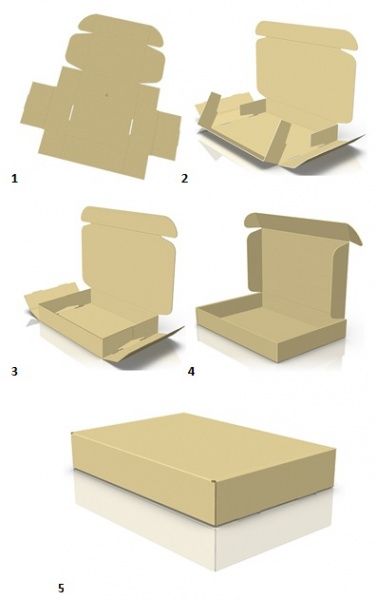 1

2

3

4

5