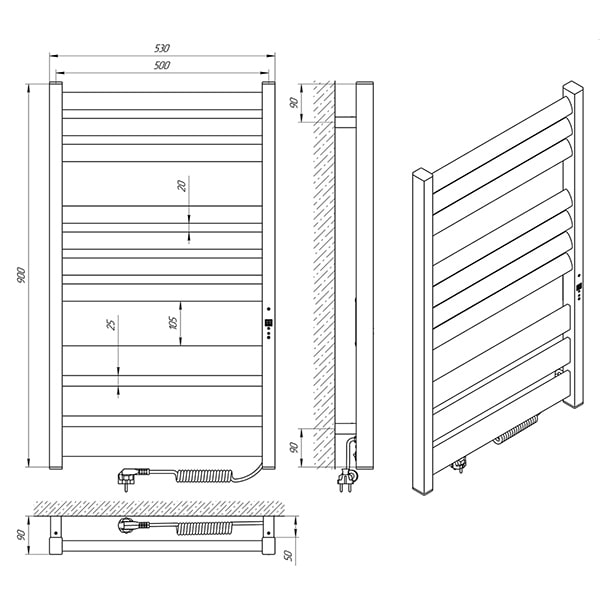 530
500
900
20
105
25
90
90
90
50