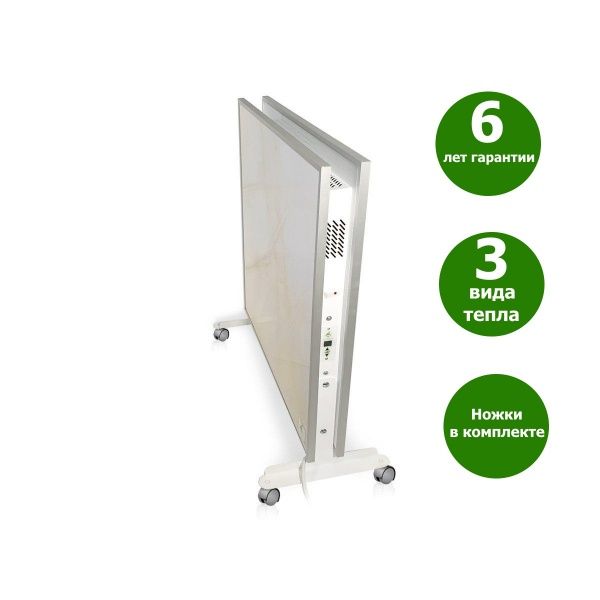 6
лет гарантии

3
вида
тепла

Ножки
в комплекте