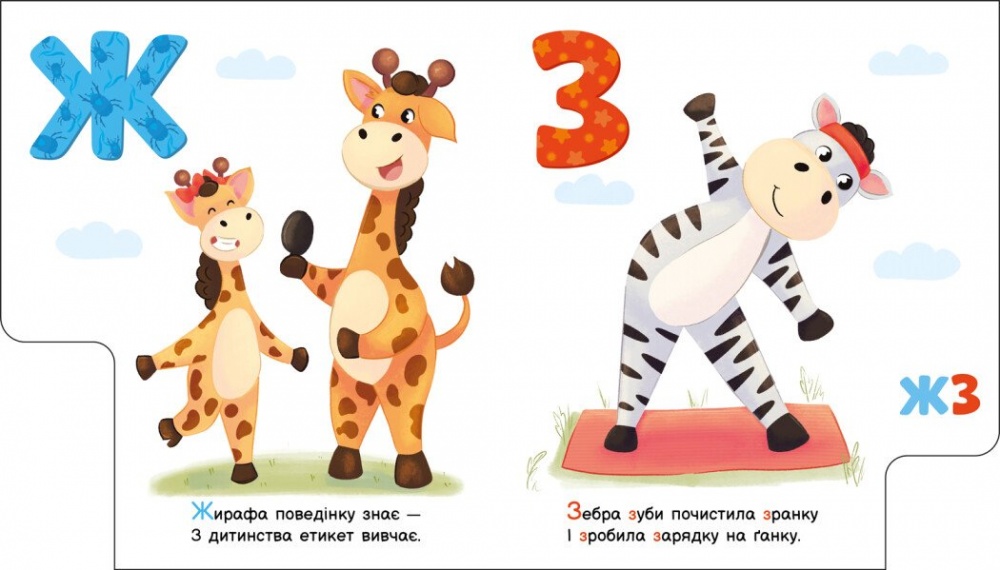 Ж

З

ЖЗ

Жирафа поведінку знає —
З дитинства етикет вивчає.

Зебра зуби почистила зранку
І зробила зарядку на ґанку.