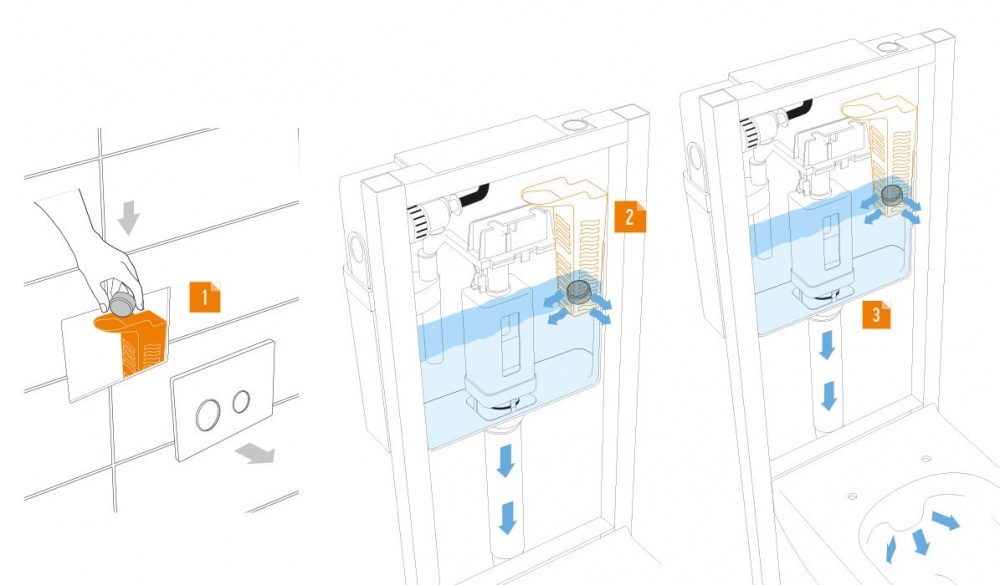 1

2

3