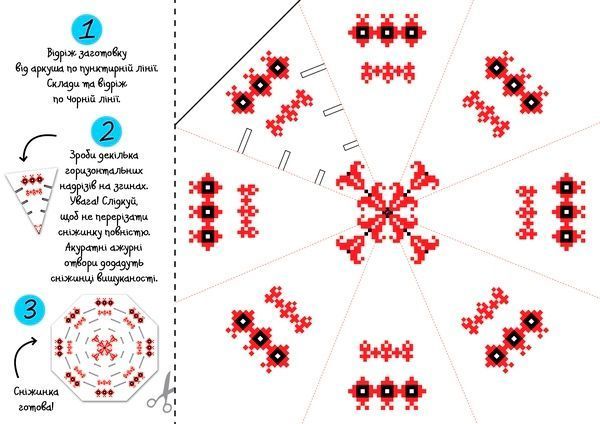 1

Відріж заготовку від аркуша по пунктирній лінії. Склади та відріж по чорній лінії.

2

Зроби декілька горизонтальних надрізів на згинах. Увага! Слідкуй, щоб не перерізати сніжинку повністю. Акуратні ажурні отвори додадуть сніжинці вишуканості.

3

Сніжинка готова!